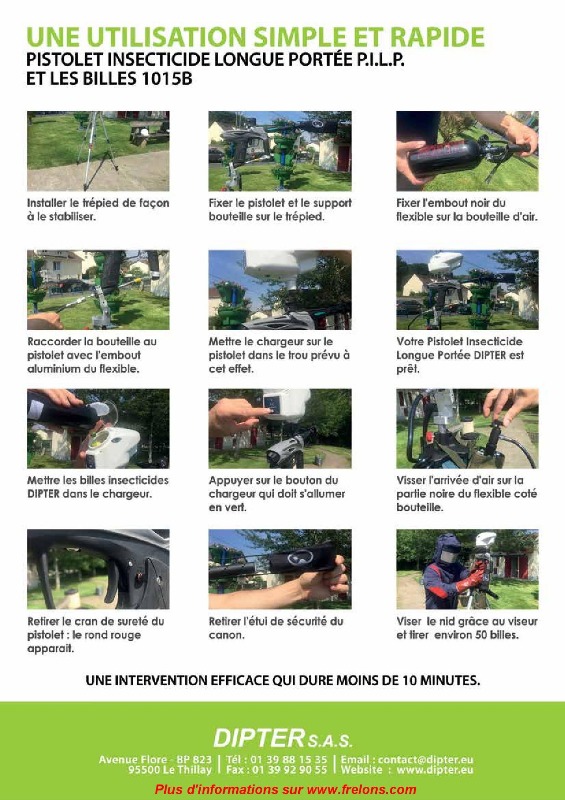 UNE UTILISATION SIMPLE ET RAPIDE
PISTOLET INSECTICIDE LONGUE PORTÉE P.I.L.P. ET LES BILLES 1015B

Installer le trépied de façon à le stabiliser.

Fixer le pistolet et le support bouteille sur le trépied.

Fixer l'embout noir du flexible sur la bouteille d'air.

Raccorder la bouteille au pistolet avec l'embout aluminium du flexible.

Mettre le chargeur sur le pistolet dans le trou prévu à cet effet.

Votre Pistolet Insecticide Longue Portée DIPTER est prêt.

Mettre les billes insecticides DIPTER dans le chargeur.

Appuyer sur le bouton du chargeur qui doit s'allumer en vert.

Visser l'arrivée d'air sur la partie noire du flexible coté bouteille.

Retirer le cran de sureté du pistolet : le rond rouge apparait.

Retirer l'étui de sécurité du canon.

Viser le nid grâce au viseur et tirer environ 50 billes.

UNE INTERVENTION EFFICACE QUI DURE MOINS DE 10 MINUTES.

DIPTER S.A.S.

Avenue Flore - BP 823 95500 Le Thillay | Tél : 01 39 88 15 35 Fax : 01 39 92 90 55 | Email : contact@dipter.eu Website : www.dipter.eu

Plus d'informations sur www.frelons.com