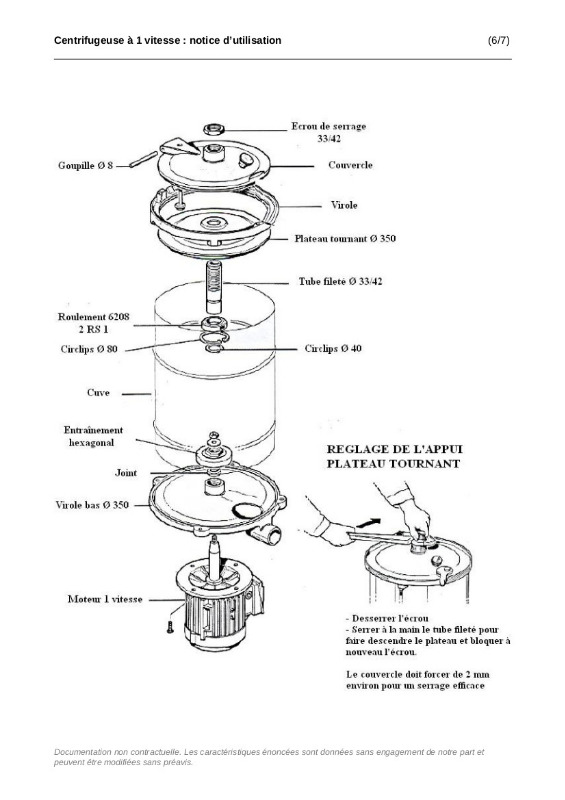 Centrifugeuse à 1 vitesse : notice d'utilisation

(6/7)

Ecrou de serrage 33/42

Goupille Ø 8

Couvercle

Virole

Plateau tournant Ø 350

Tube fileté Ø 33/42

Roulement 6208 2 RS 1

Circlips Ø 80

Circlips Ø 40

Cuve

Entraînement hexagonal

Joint

Virole bas Ø 350

Moteur 1 vitesse

REGLAGE DE L'APPUI PLATEAU TOURNANT

- Desserrer l'écrou
- Serrer à la main le tube fileté pour faire descendre le plateau et bloquer à nouveau l'écrou.

Le couvercle doit forcer de 2 mm environ pour un serrage efficace

Documentation non contractuelle. Les caractéristiques énoncées sont données sans engagement de notre part et peuvent être modifiées sans préavis.